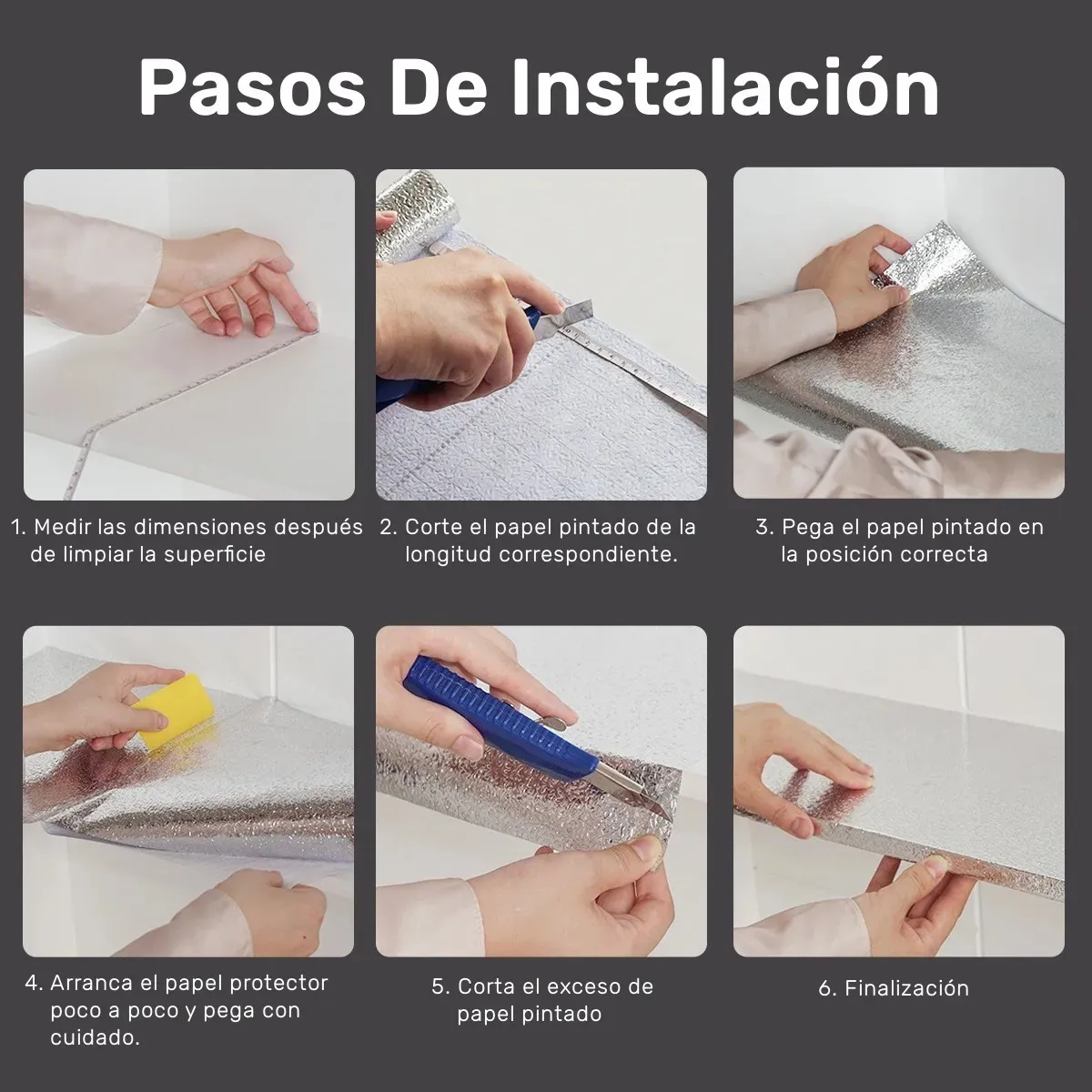 Pasos De Instalación

1. Medir las dimensiones después de limpiar la superficie

2. Corte el papel pintado de la longitud correspondiente.

3. Pega el papel pintado en la posición correcta

4. Arranca el papel protector poco a poco y pega con cuidado.

5. Corta el exceso de papel pintado

6. Finalización